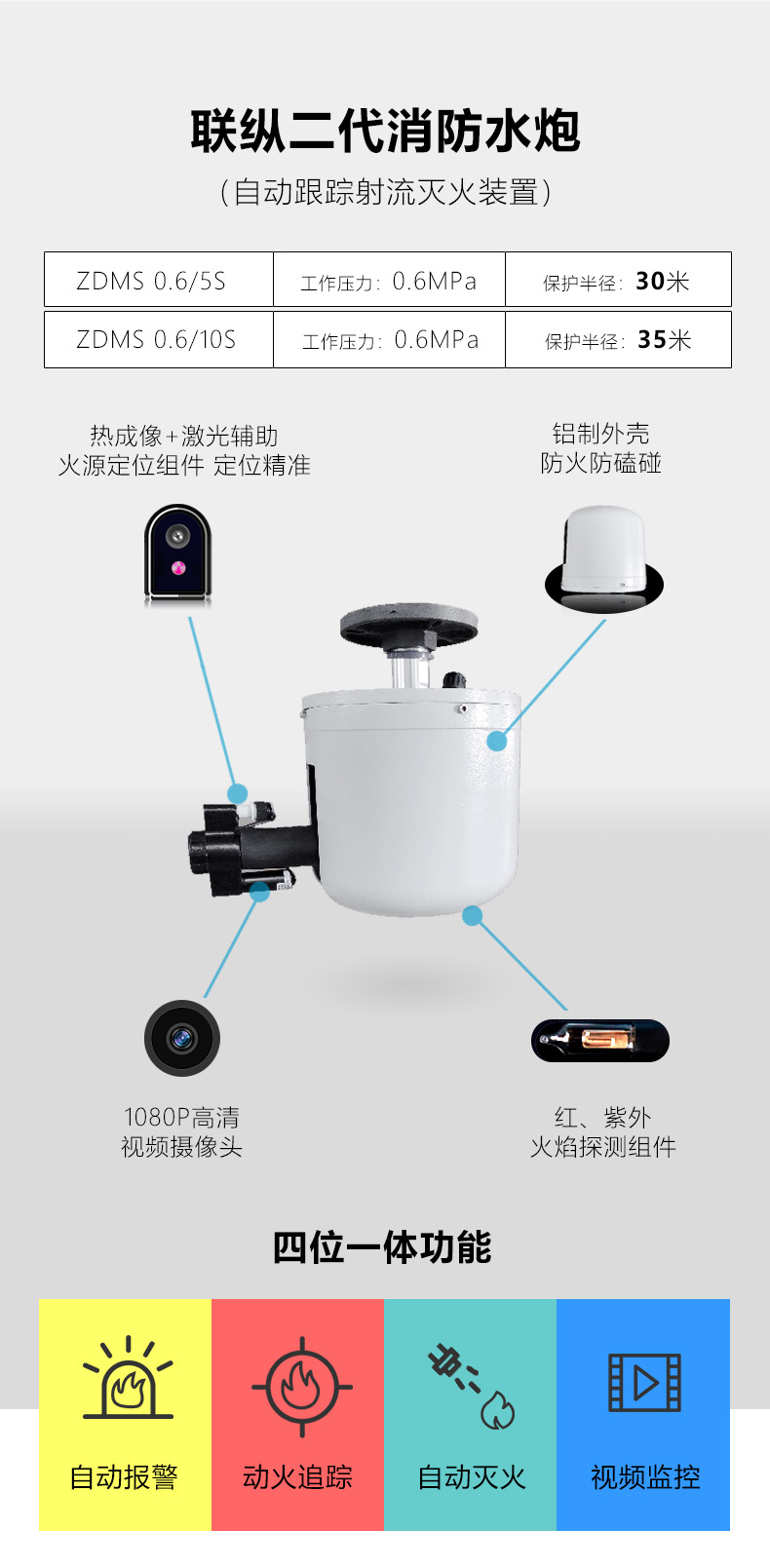 联纵二代消防水炮

（自动跟踪射流灭火装置）

| ZDMS 0.6/5S | 工作压力：0.6MPa | 保护半径：30米 |
|---|---|---|
| ZDMS 0.6/10S | 工作压力：0.6MPa | 保护半径：35米 |

热成像+激光辅助
火源定位组件 定位精准

铝制外壳
防火防磕碰

1080P高清
视频摄像头

红、紫外
火焰探测组件

四位一体功能

自动报警

动火追踪

自动灭火

视频监控